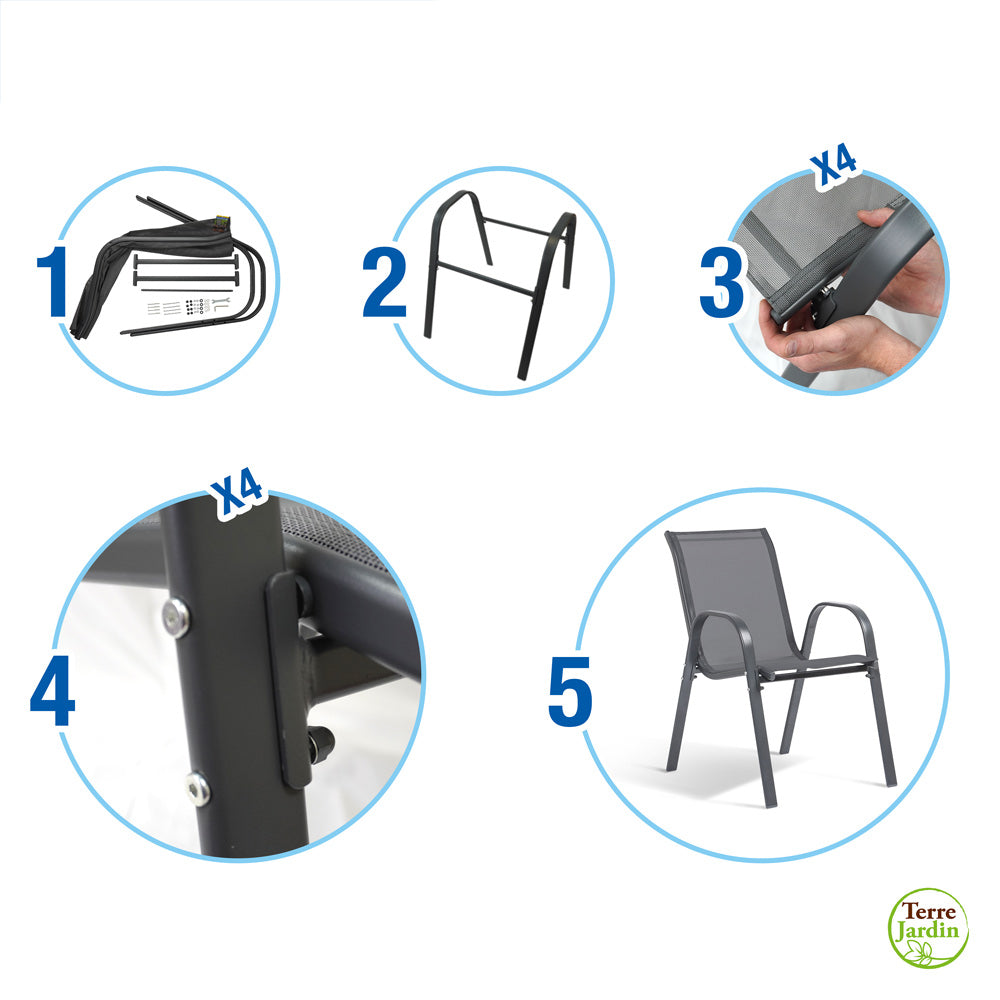 1

2

X4
3

X4
4

5

Terre
Jardin