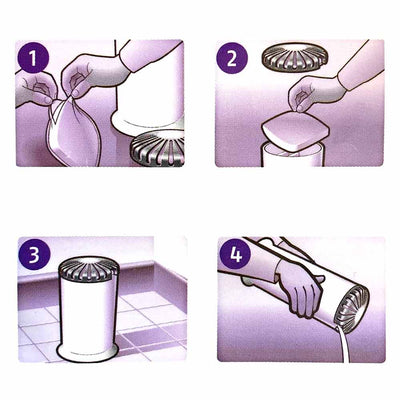 1

2

3

4